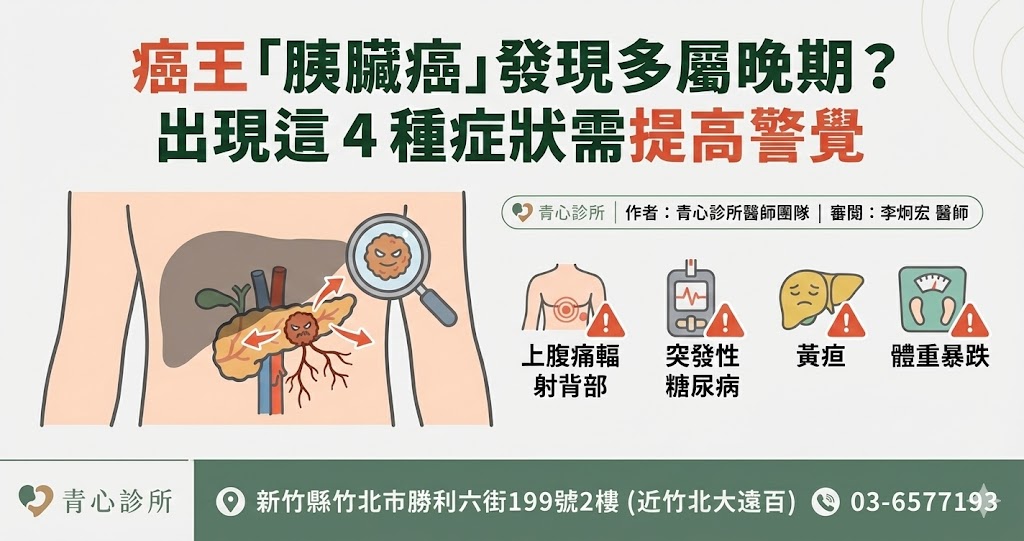 癌王「胰臟癌」發現多屬晚期？
出現這 4 種症狀需提高警覺

青心診所 | 作者：青心診所醫師團隊 | 審閱：李炯宏 醫師

上腹痛輻射背部

突發性糖尿病

黃疸

體重暴跌

青心診所

新竹縣竹北市勝利六街199號2樓 (近竹北大遠百)

03-6577193