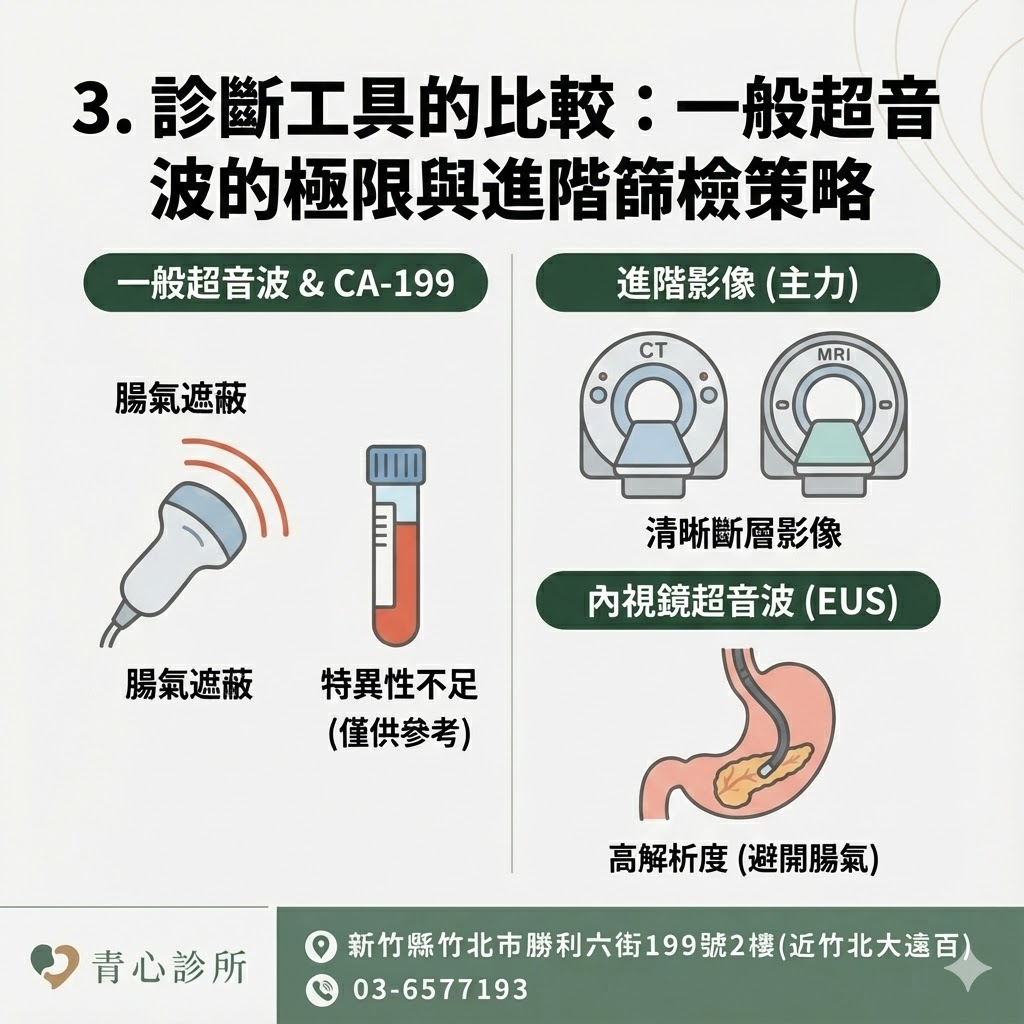 3. 診斷工具的比較：一般超音波的極限與進階篩檢策略

一般超音波 & CA-199

腸氣遮蔽

腸氣遮蔽

特異性不足
(僅供參考)

進階影像 (主力)

CT

MRI

清晰斷層影像

內視鏡超音波 (EUS)

高解析度 (避開腸氣)

青心診所

新竹縣竹北市勝利六街199號2樓(近竹北大遠百)

03-6577193